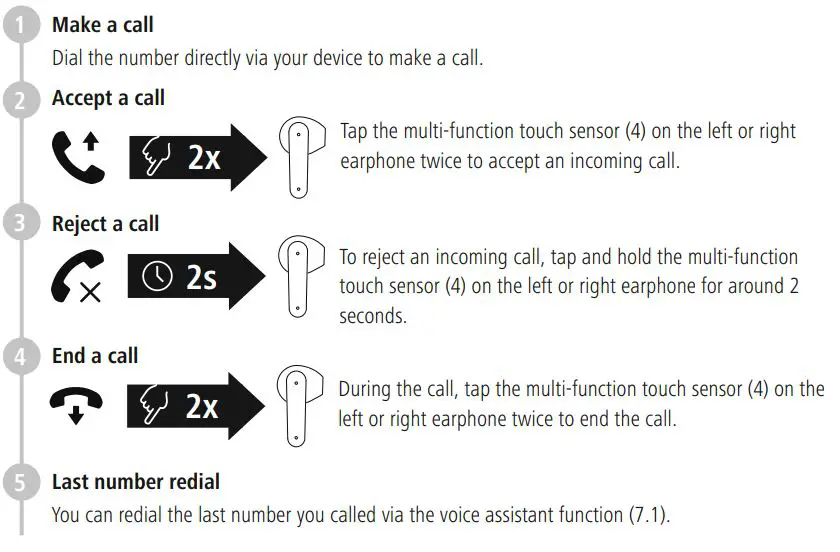 1 Make a call
Dial the number directly via your device to make a call.

2 Accept a call
2x
Tap the multi-function touch sensor (4) on the left or right earphone twice to accept an incoming call.

3 Reject a call
2s
To reject an incoming call, tap and hold the multi-function touch sensor (4) on the left or right earphone for around 2 seconds.

4 End a call
2x
During the call, tap the multi-function touch sensor (4) on the left or right earphone twice to end the call.

5 Last number redial
You can redial the last number you called via the voice assistant function (7.1).