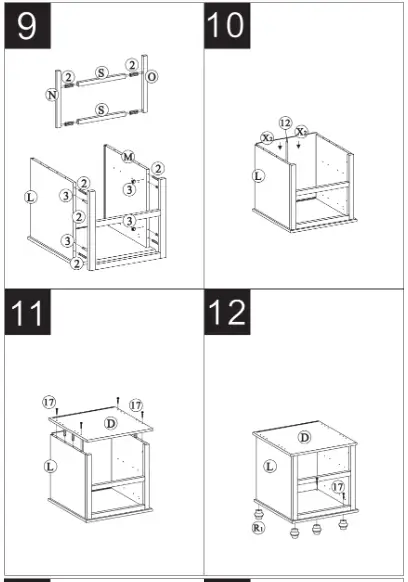 9

2 S 2 O N S M 2 L 2 3 3 2 3 3 2

10

12 X2 X2 L

11

17 17 D L

12

D L 17 R1