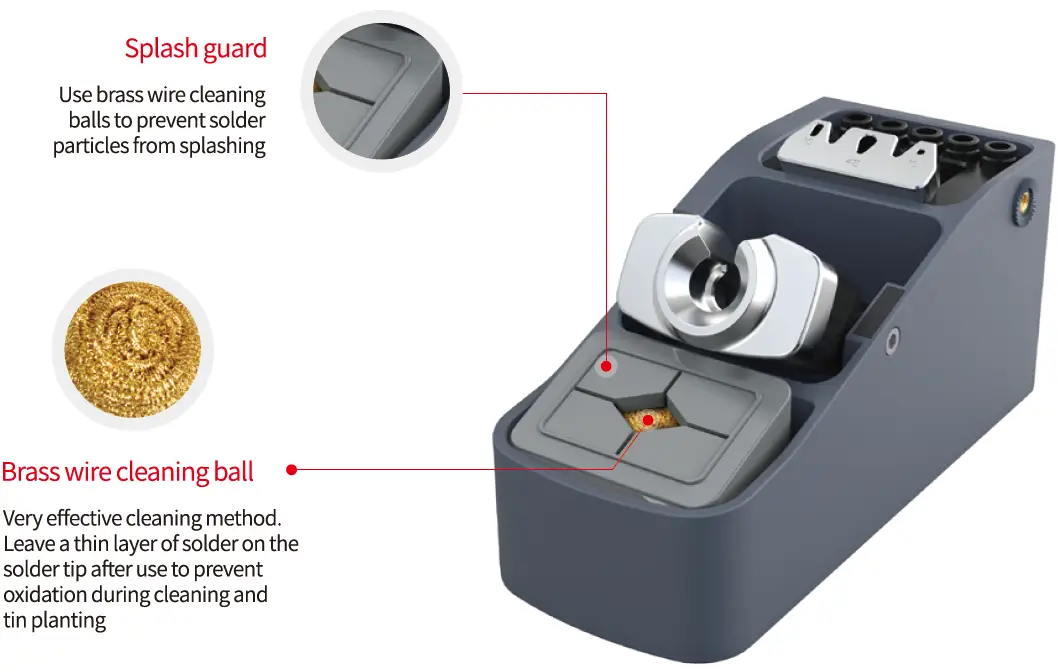 Splash guard

Use brass wire cleaning balls to prevent solder particles from splashing

Brass wire cleaning ball

Very effective cleaning method. Leave a thin layer of solder on the solder tip after use to prevent oxidation during cleaning and tin planting