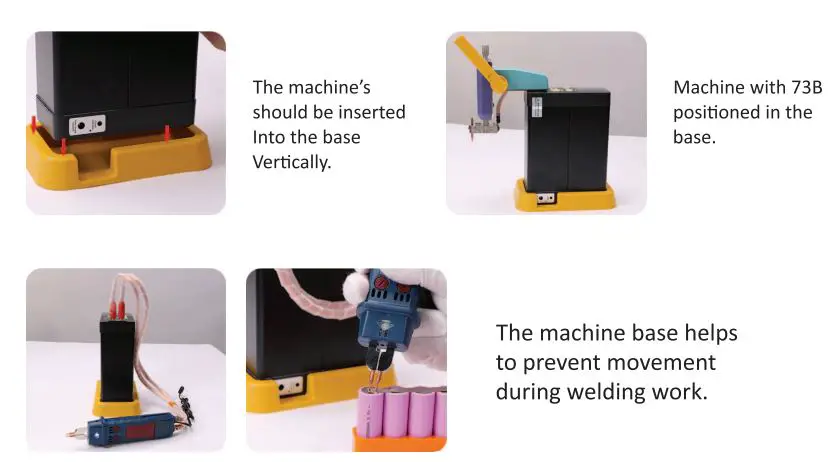 The machine's should be inserted Into the base Vertically.

Machine with 73B positioned in the base.

The machine base helps to prevent movement during welding work.