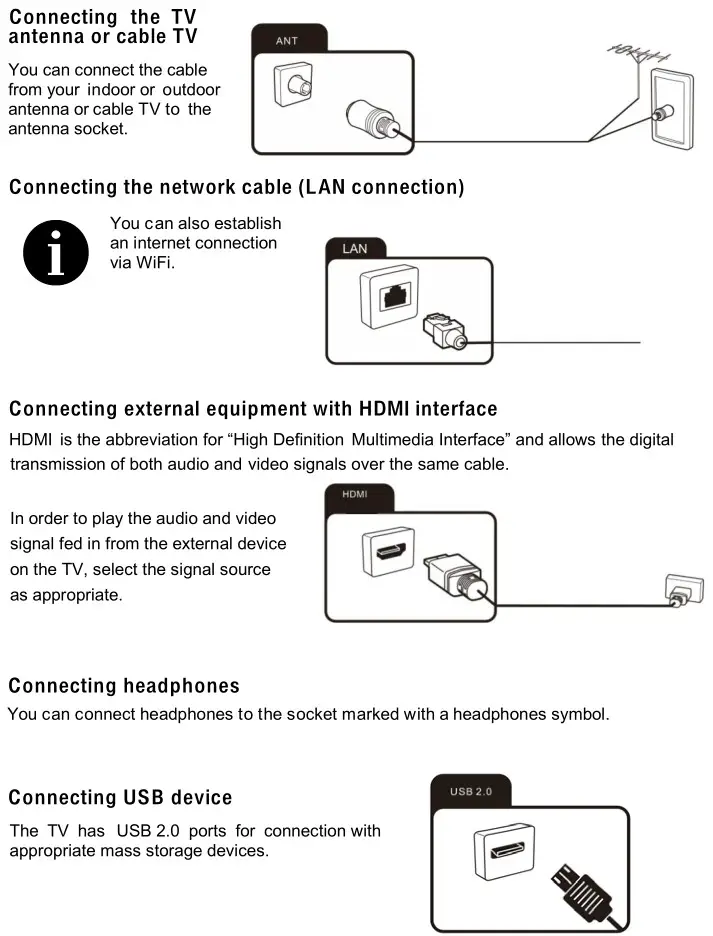 Connecting the TV antenna or cable TV

You can connect the cable from your indoor or outdoor antenna or cable TV to the antenna socket.

ANT

Connecting the network cable (LAN connection)

You can also establish an internet connection via WiFi.

LAN

Connecting external equipment with HDMI interface

HDMI is the abbreviation for “High Definition Multimedia Interface” and allows the digital transmission of both audio and video signals over the same cable.

In order to play the audio and video signal fed in from the external device on the TV, select the signal source as appropriate.

HDMI

Connecting headphones

You can connect headphones to the socket marked with a headphones symbol.

Connecting USB device

The TV has USB 2.0 ports for connection with appropriate mass storage devices.

USB 2.0