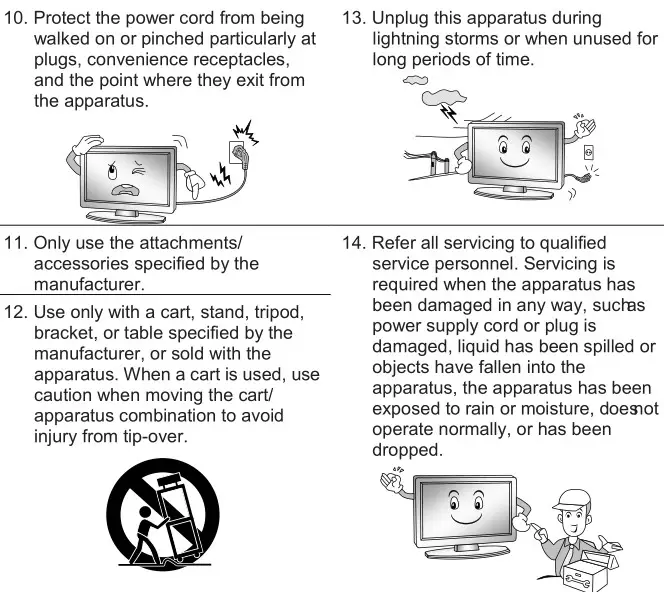 10. Protect the power cord from being walked on or pinched particularly at plugs, convenience receptacles, and the point where they exit from the apparatus.

11. Only use the attachments/ accessories specified by the manufacturer.

12. Use only with a cart, stand, tripod, bracket, or table specified by the manufacturer, or sold with the apparatus. When a cart is used, use caution when moving the cart/ apparatus combination to avoid injury from tip-over.

13. Unplug this apparatus during lightning storms or when unused for long periods of time.

14. Refer all servicing to qualified service personnel. Servicing is required when the apparatus has been damaged in any way, suchas power supply cord or plug is damaged, liquid has been spilled or objects have fallen into the apparatus, the apparatus has been exposed to rain or moisture, doesnot operate normally, or has been dropped.