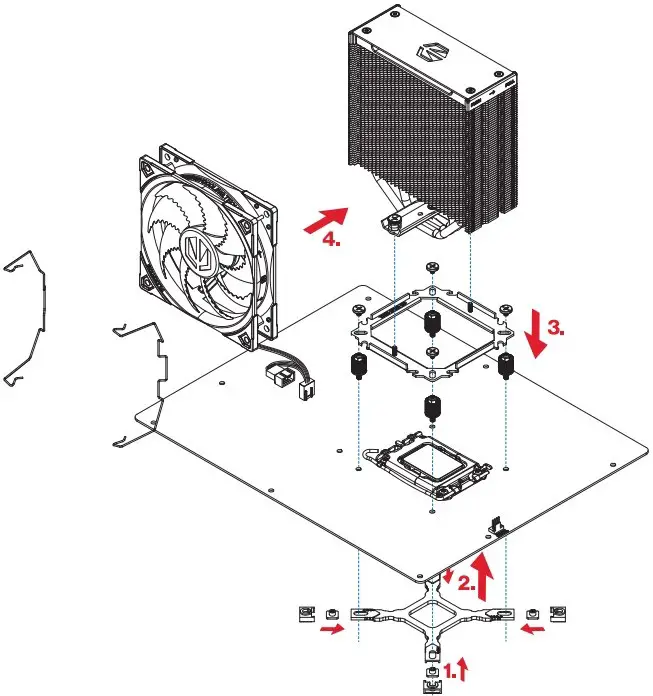 4.

3.

2.

1.