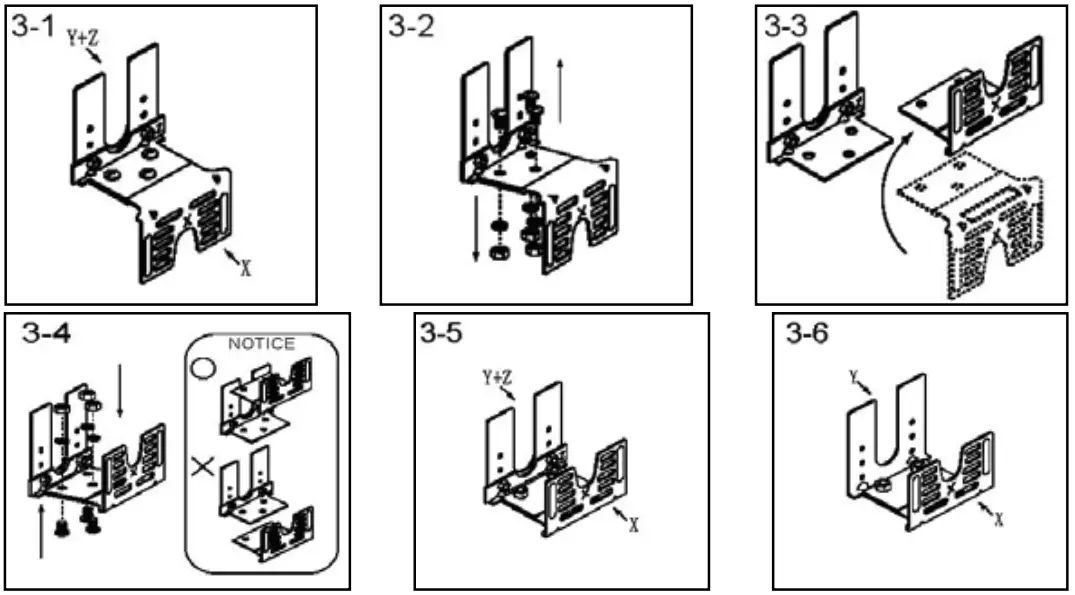 3-1
Y+Z
X

3-2

3-3

3-4
NOTICE

3-5
Y+Z
X

3-6
Y
X