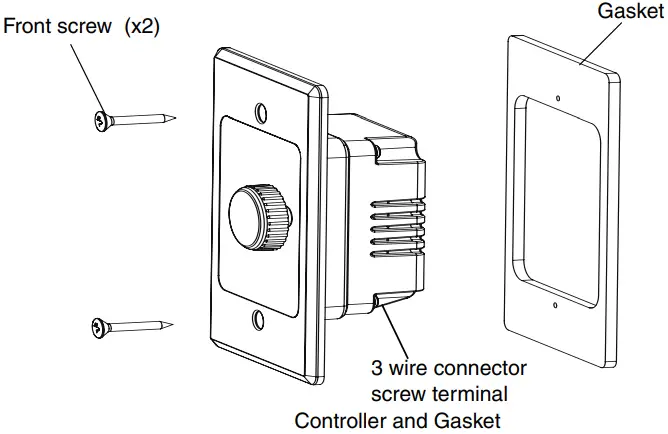 Front screw (x2)

Gasket

3 wire connector
screw terminal

Controller and Gasket