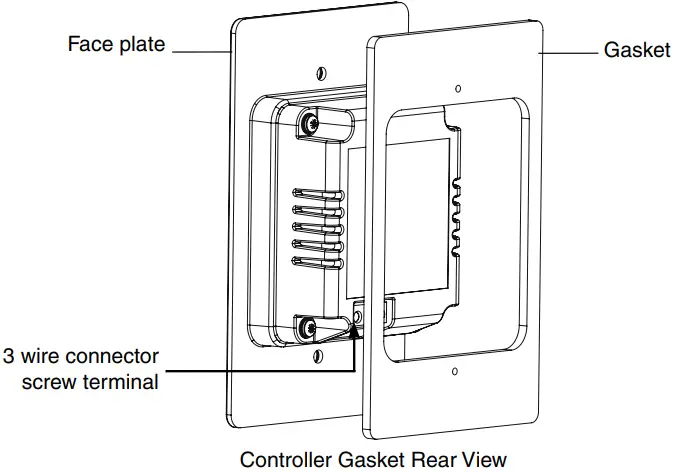 Face plate

Gasket

3 wire connector screw terminal

Controller Gasket Rear View