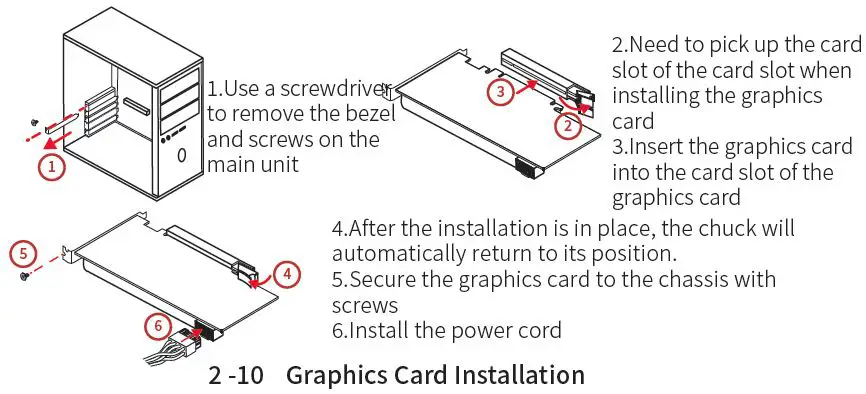 1

1.Use a screwdriver to remove the bezel and screws on the main unit

3

2

2.Need to pick up the card slot of the card slot when installing the graphics card
3.Insert the graphics card into the card slot of the graphics card

5

4

6

4.After the installation is in place, the chuck will automatically return to its position.
5.Secure the graphics card to the chassis with screws
6.Install the power cord

2 -10 Graphics Card Installation