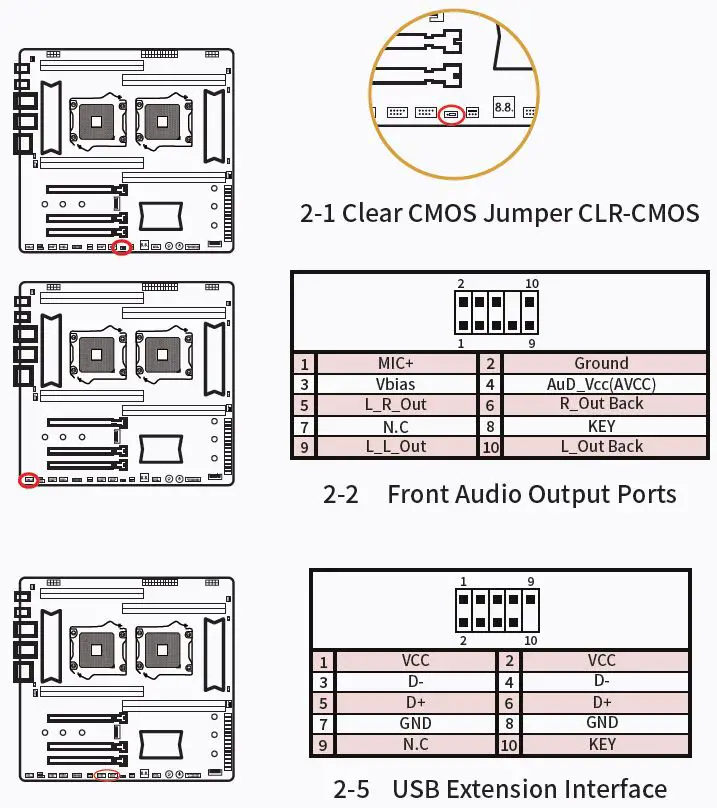 8.8.

2-1 Clear CMOS Jumper CLR-CMOS

2 10

1 9

| 1 | MIC+ | 2 | Ground |
|---|---|---|---|
| 3 | Vbias | 4 | AuD_Vcc(AVCC) |
| 5 | L_R_Out | 6 | R_Out Back |
| 7 | N.C | 8 | KEY |
| 9 | L_L_Out | 10 | L_Out Back |

2-2 Front Audio Output Ports

1 9

2 10

| 1 | VCC | 2 | VCC |
|---|---|---|---|
| 3 | D- | 4 | D- |
| 5 | D+ | 6 | D+ |
| 7 | GND | 8 | GND |
| 9 | N.C | 10 | KEY |

2-5 USB Extension Interface