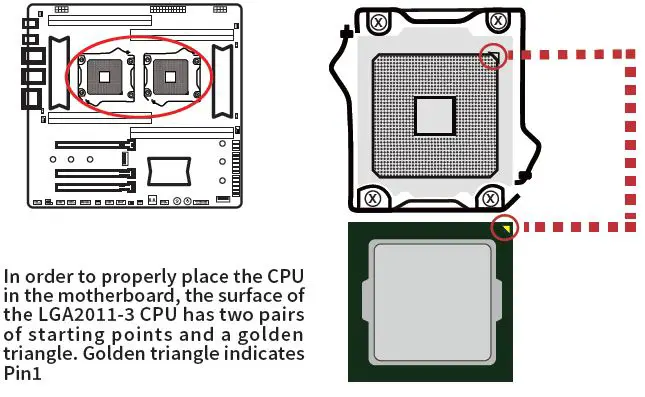 In order to properly place the CPU in the motherboard, the surface of the LGA2011-3 CPU has two pairs of starting points and a golden triangle. Golden triangle indicates Pin1