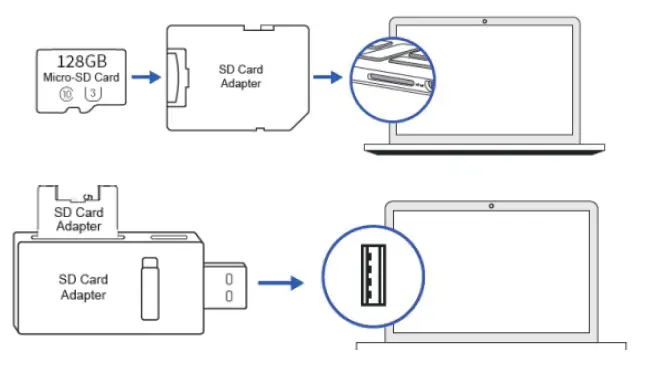 128GB
Micro-SD Card
10 3

SD Card
Adapter

SD Card
Adapter

SD Card
Adapter