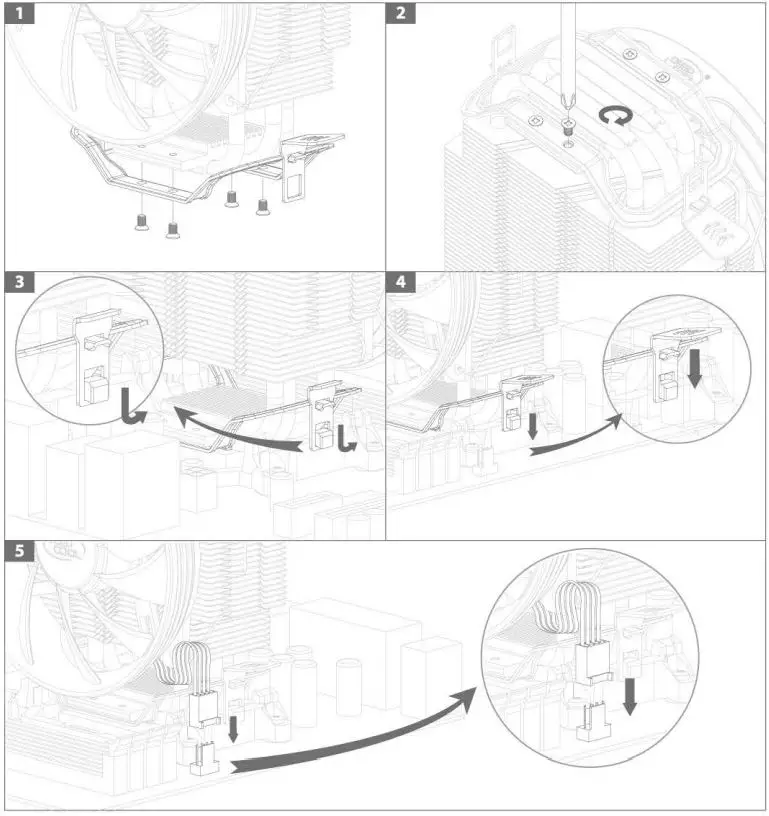 1

2

3

4

5