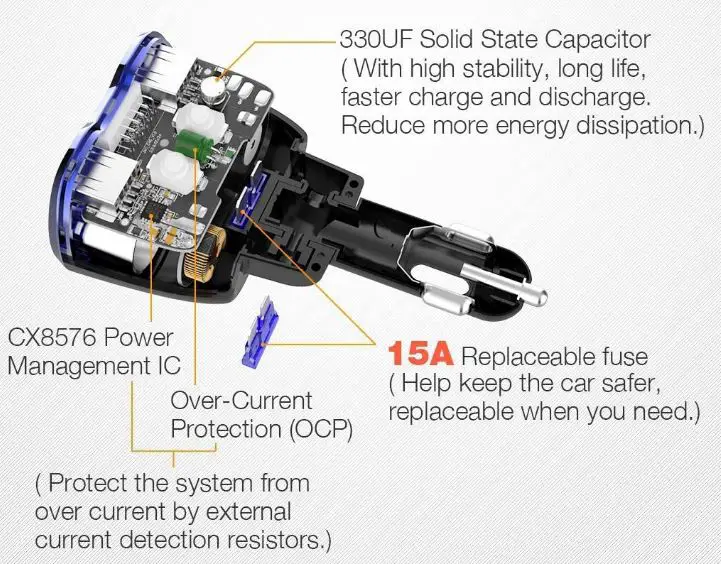 330UF Solid State Capacitor
( With high stability, long life, faster charge and discharge. Reduce more energy dissipation.)

CX8576 Power Management IC

Over-Current Protection (OCP)

15A Replaceable fuse
( Help keep the car safer, replaceable when you need.)

( Protect the system from over current by external current detection resistors.)