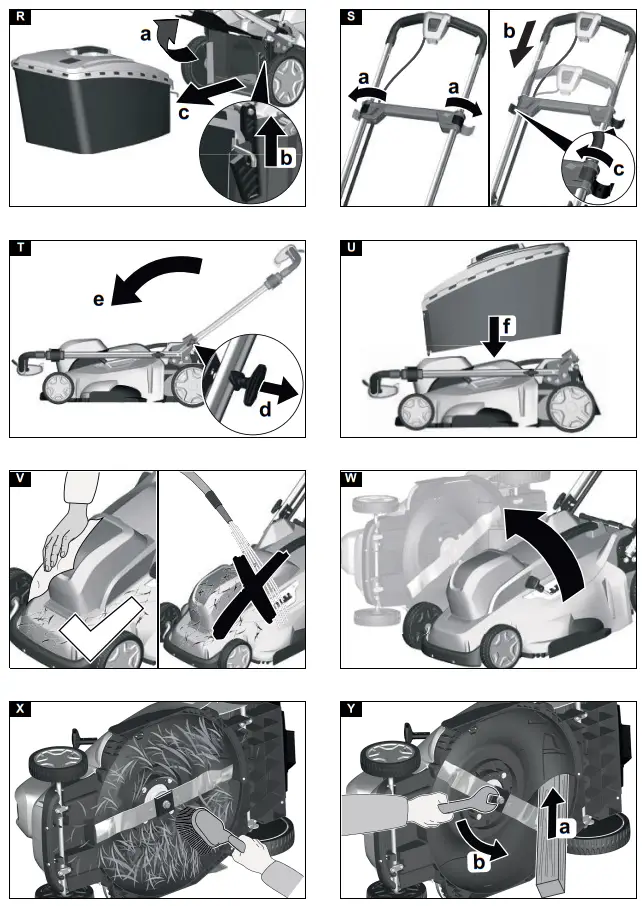 R

a

c

b

S

a

a

b

c

T

e

d

U

f

V

W

X

Y

a

b