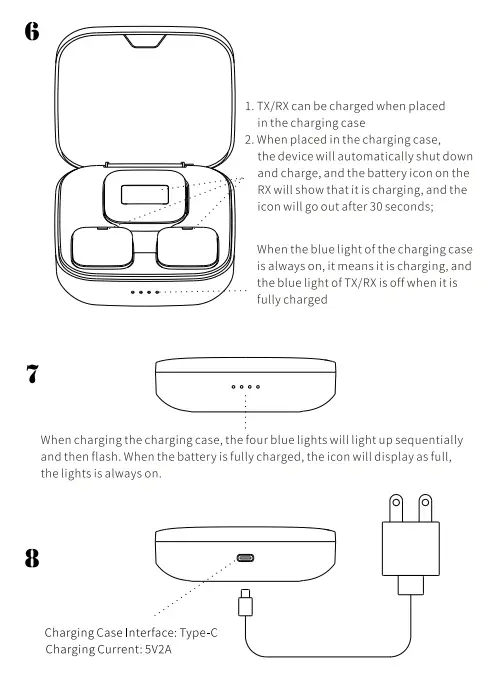 6

1. TX/RX can be charged when placed in the charging case
2. When placed in the charging case, the device will automatically shut down and charge, and the battery icon on the RX will show that it is charging, and the icon will go out after 30 seconds;

When the blue light of the charging case is always on, it means it is charging, and the blue light of TX/RX is off when it is fully charged

7

When charging the charging case, the four blue lights will light up sequentially and then flash. When the battery is fully charged, the icon will display as full, the lights is always on.

8

Charging Case Interface: Type-C
Charging Current: 5V2A