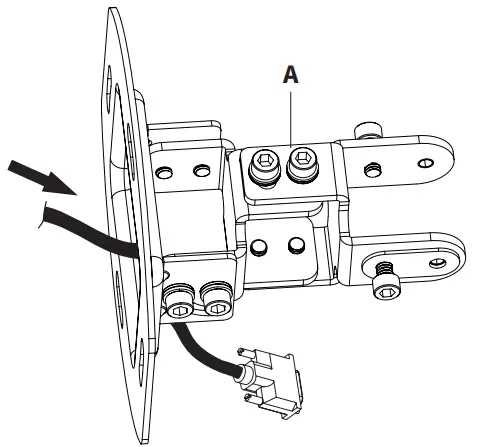 A