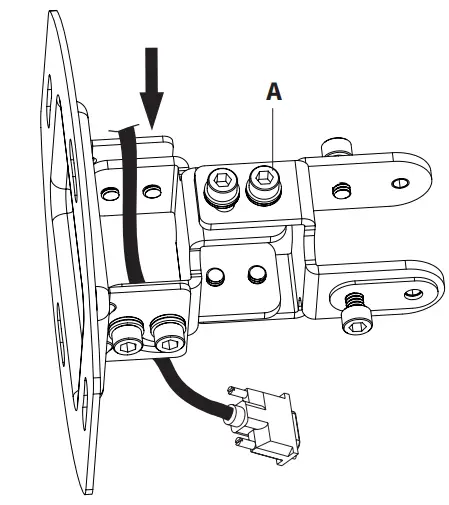 A