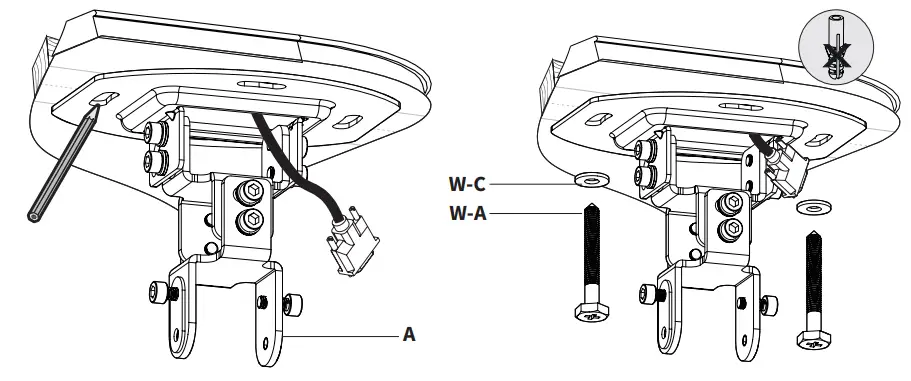 W-C
W-A
A