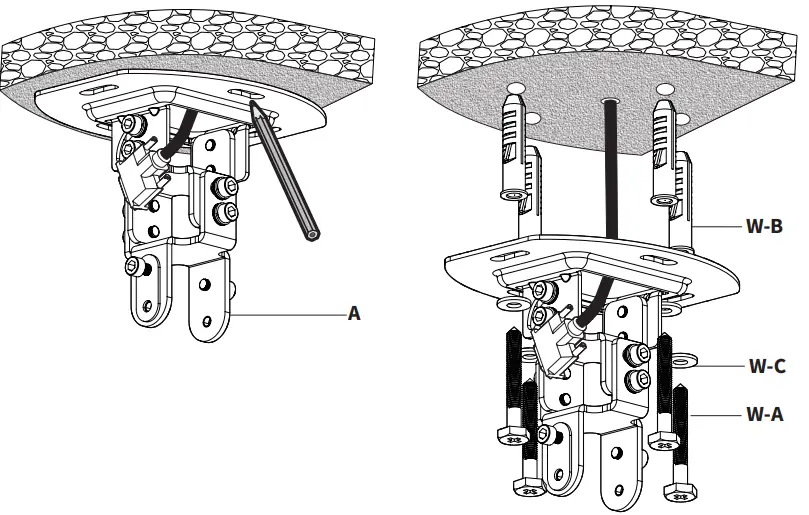 A

W-B

W-C

W-A