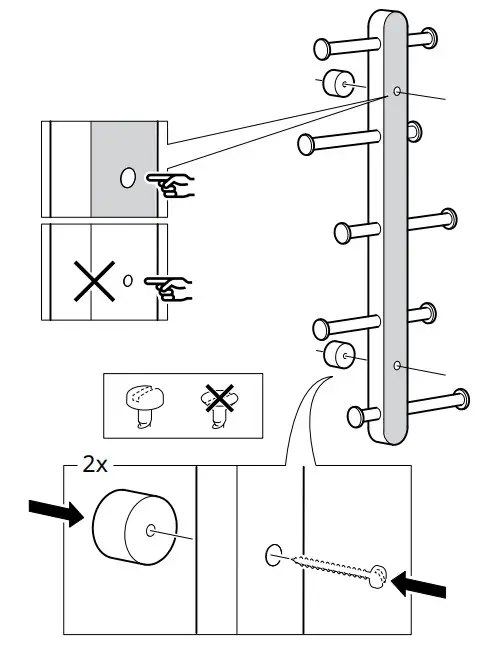 2x