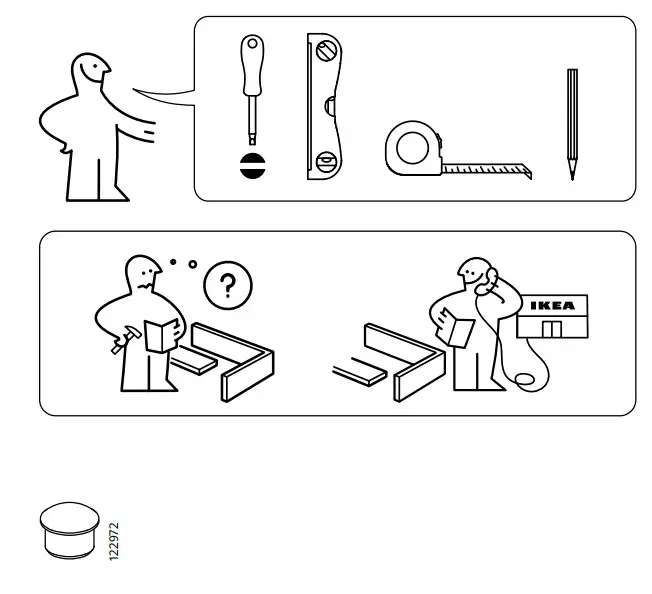 ?

IKEA

122972