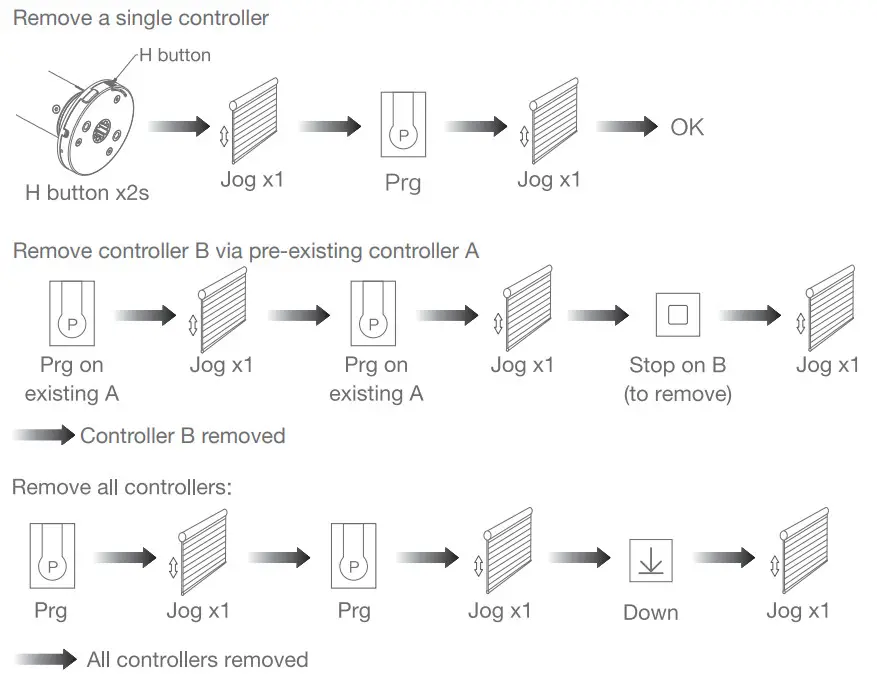 Remove a single controller

H button

H button x2s

Jog x1

P

Prg

Jog x1

OK

Remove controller B via pre-existing controller A

P

Prg on existing A

Jog x1

P

Prg on existing A

Jog x1

Stop on B (to remove)

Jog x1

Controller B removed

Remove all controllers:

P

Prg

Jog x1

P

Prg

Jog x1

Down

Jog x1

All controllers removed