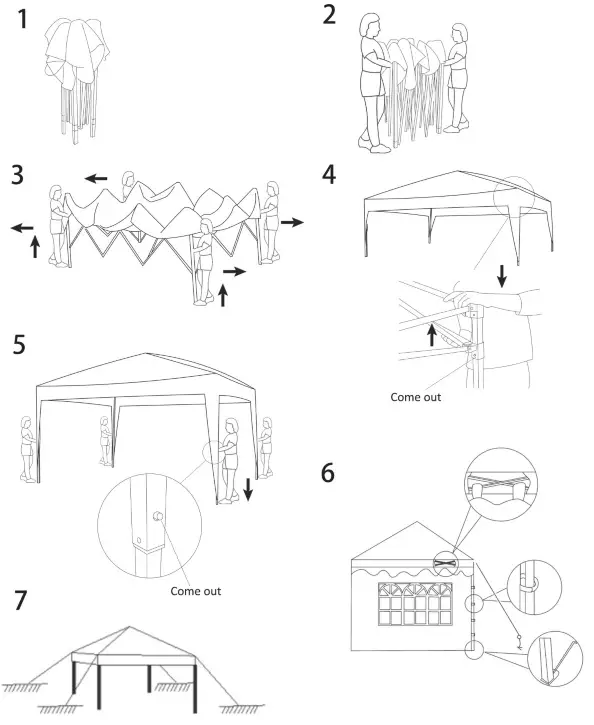 1

2

3

4

Come out

5

Come out

6

7