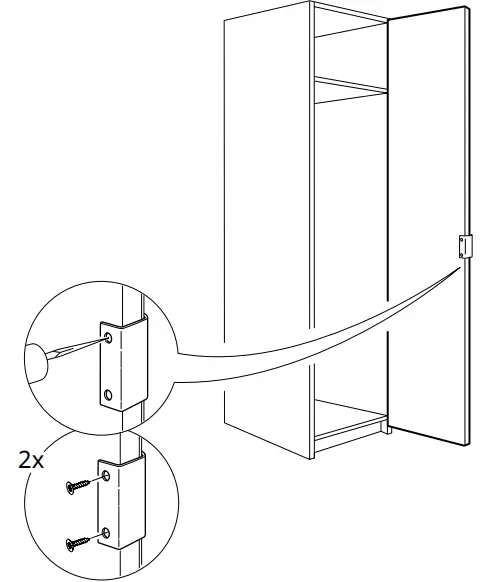 2x