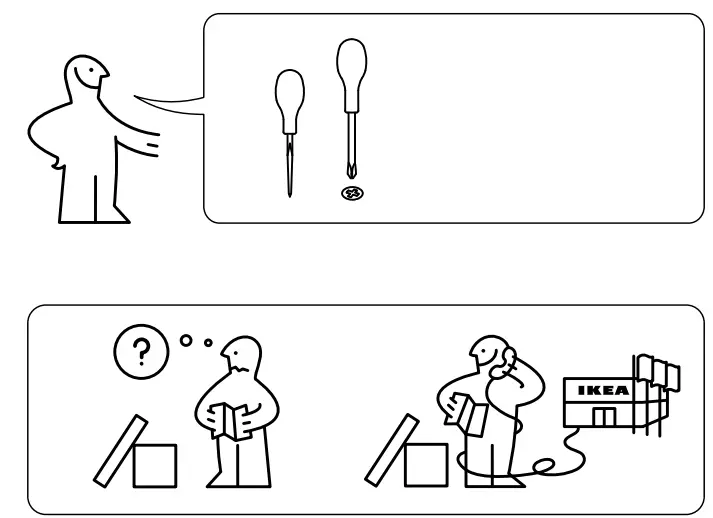 ?

IKEA