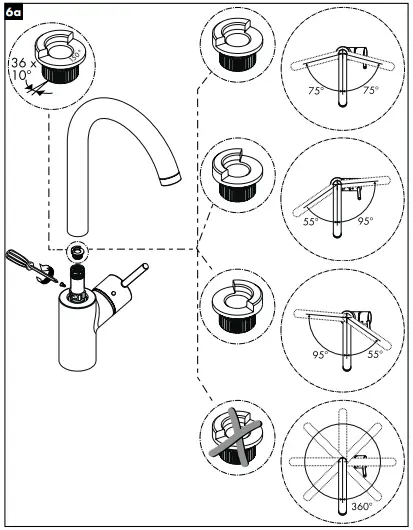 6a

36 x 10°

150°

75° 75°

55° 95°

95° 55°

360°