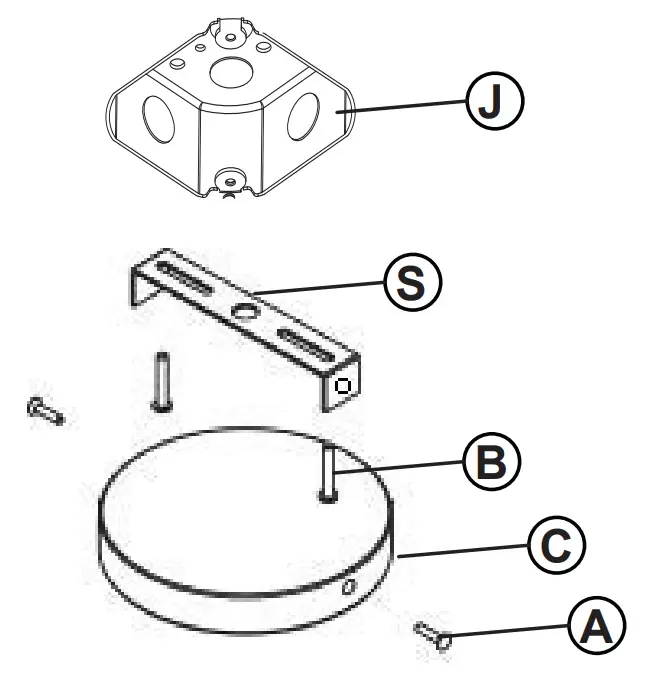 J
S
B
C
A