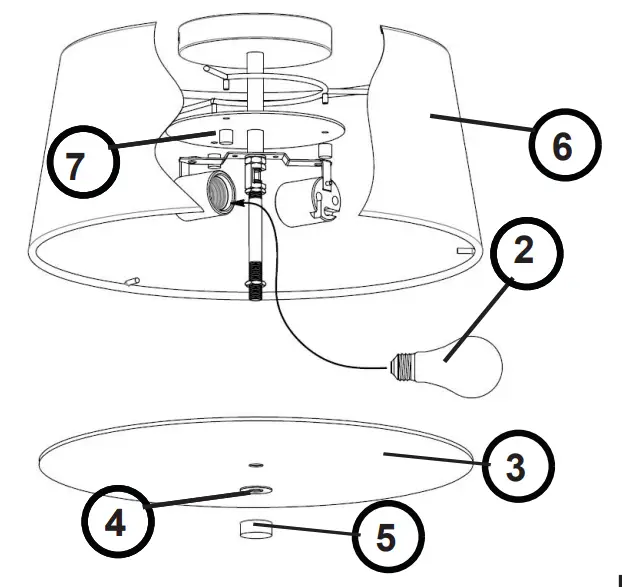 7
6
2
3
4
5