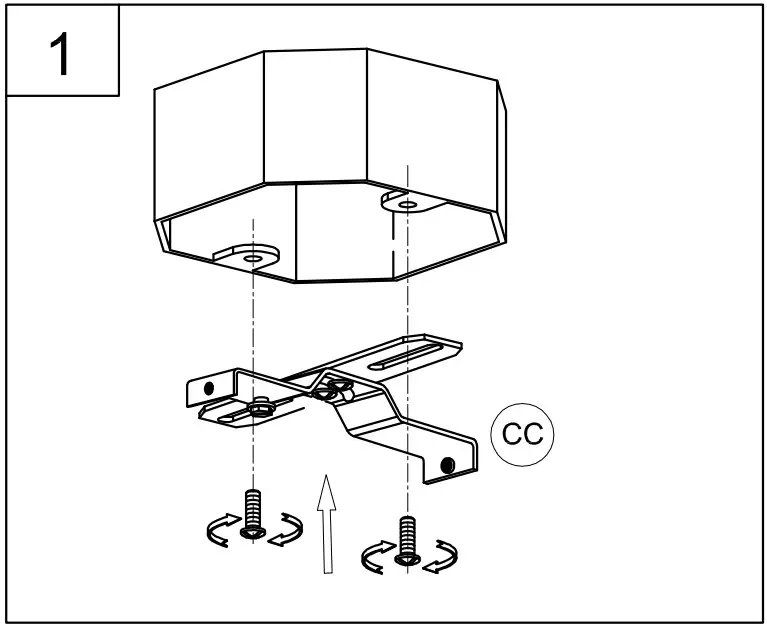 1

CC