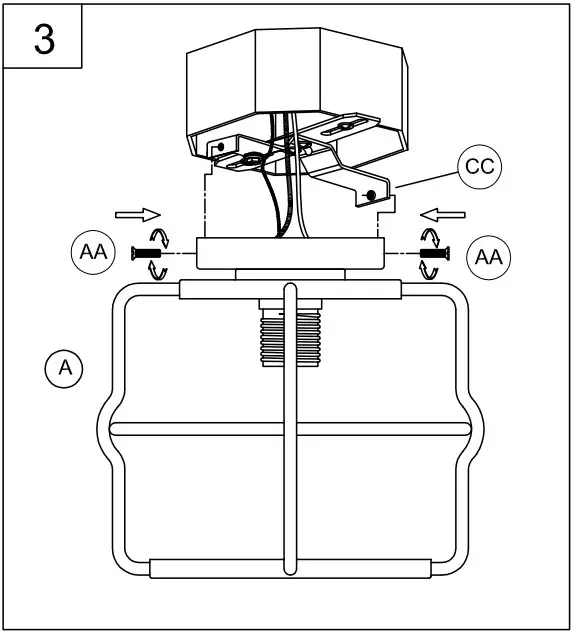 3

CC

AA

AA

A