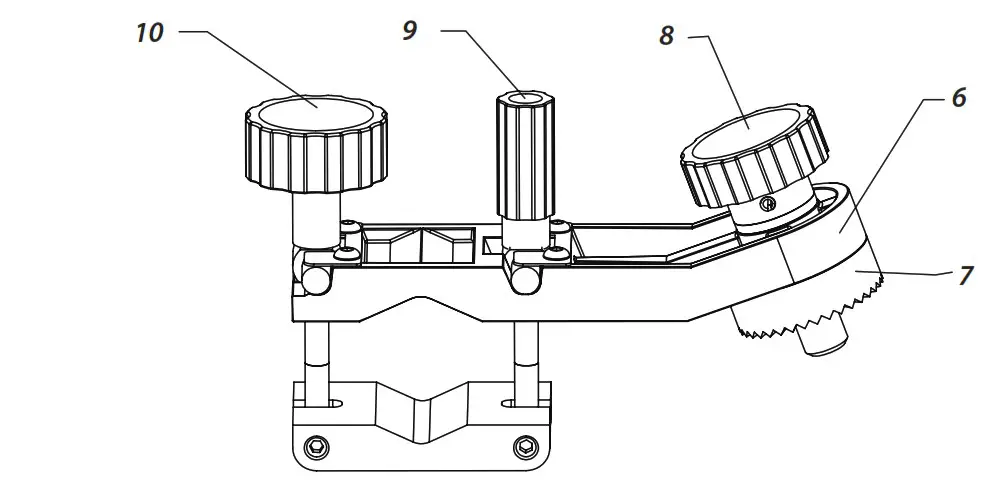 10
9
8
6
7