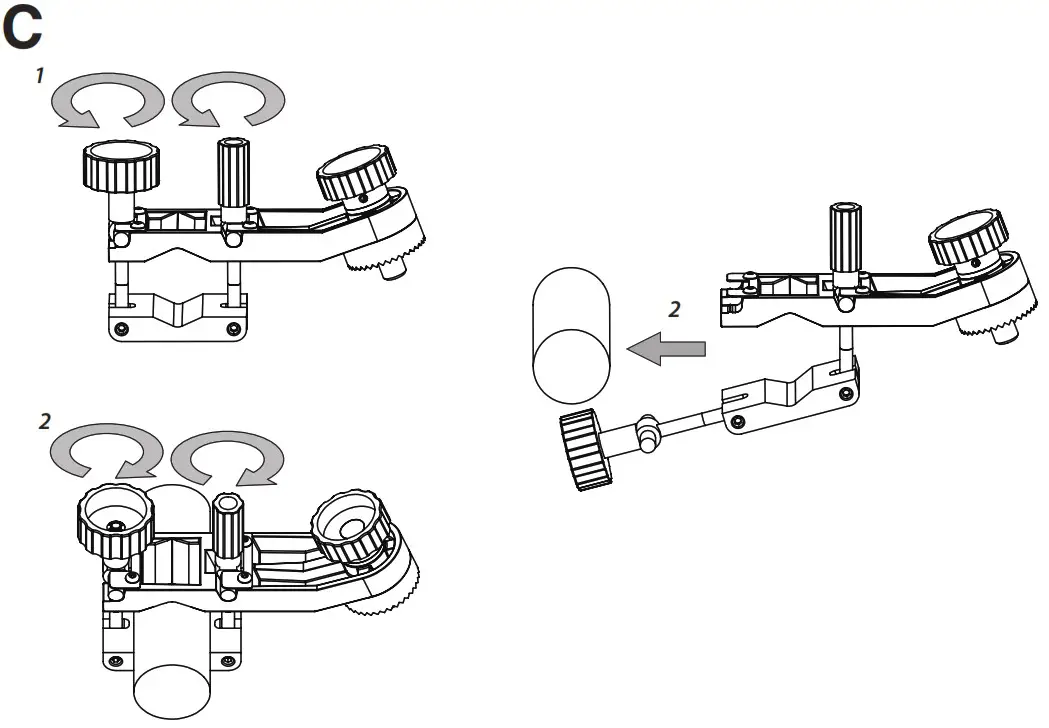 C

1

2

2