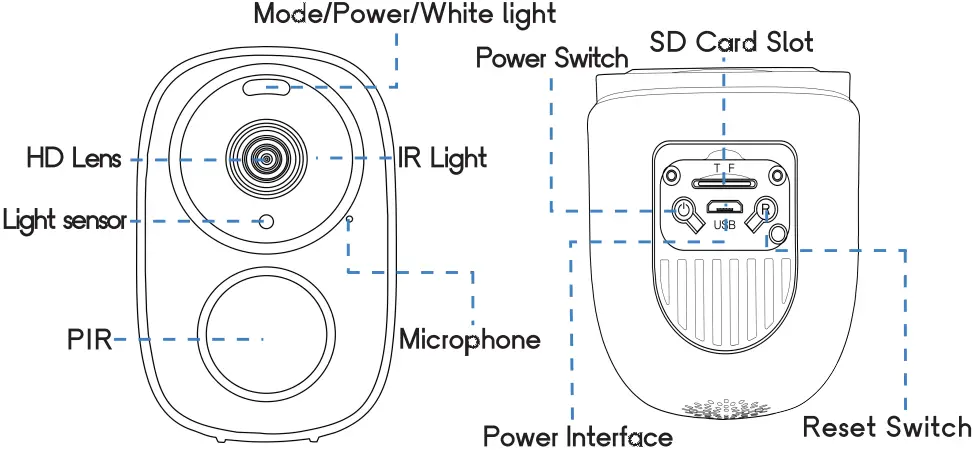 Mode/Power/White light

HD Lens

IR Light

Light sensor

PIR

Microphone

Power Switch

SD Card Slot

T F

USB

R

Power Interface

Reset Switch