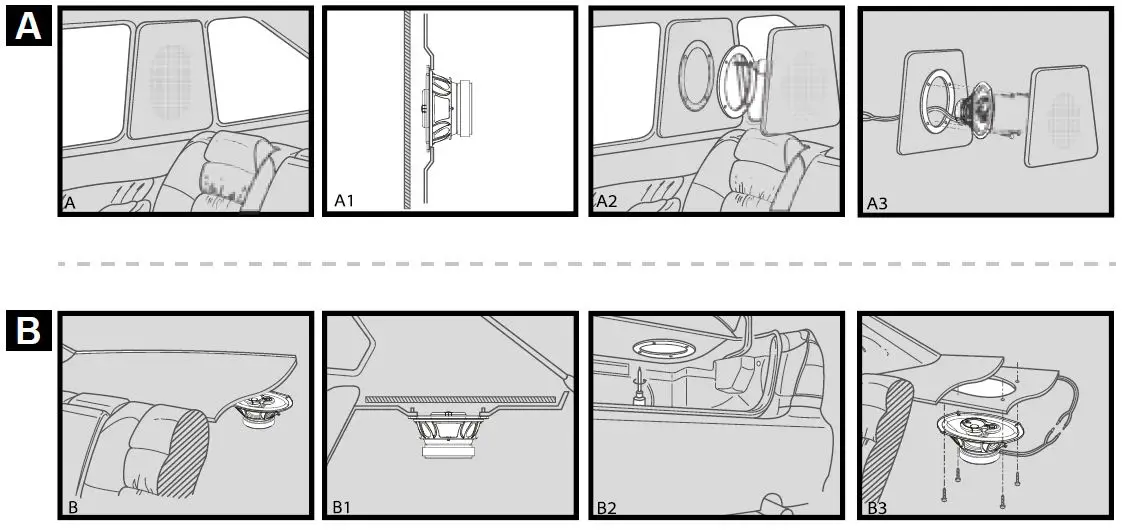 A

A

A1

A2

A3

B

B

B1

B2

B3