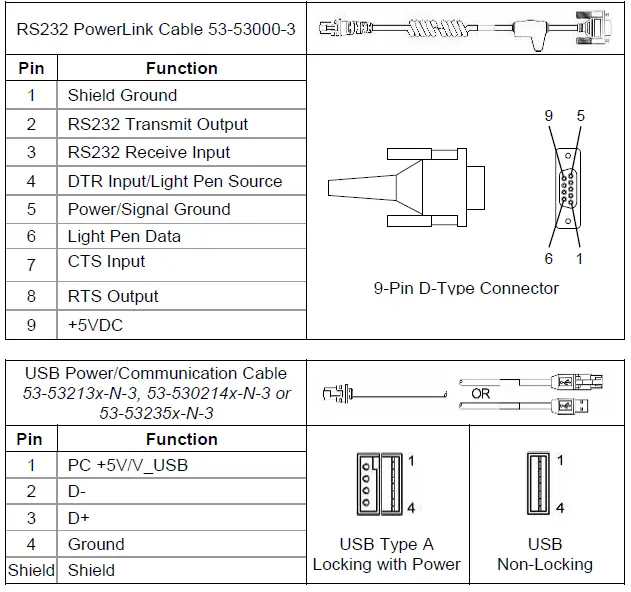 RS232 PowerLink Cable 53-53000-3

| Pin | Function |
|---|---|
| 1 | Shield Ground |
| 2 | RS232 Transmit Output |
| 3 | RS232 Receive Input |
| 4 | DTR Input/Light Pen Source |
| 5 | Power/Signal Ground |
| 6 | Light Pen Data |
| 7 | CTS Input |
| 8 | RTS Output |
| 9 | +5VDC |

9 5
6 1
9-Pin D-Type Connector

USB Power/Communication Cable
53-53213x-N-3, 53-530214x-N-3 or 53-53235x-N-3

OR

| Pin | Function |
|---|---|
| 1 | PC +5V/V_USB |
| 2 | D- |
| 3 | D+ |
| 4 | Ground |
| Shield | Shield |

1
4
USB Type A
Locking with Power

1
4
USB
Non-Locking