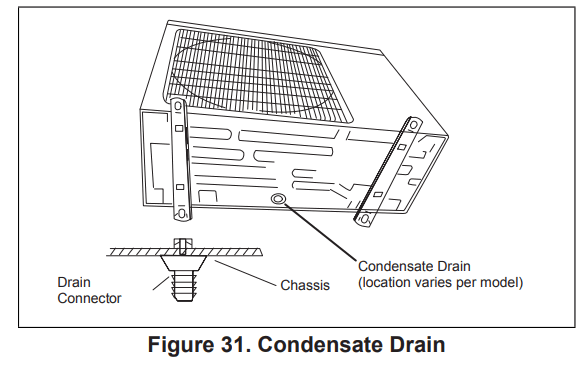 Drain Connector

Chassis

Condensate Drain (location varies per model)

Figure 31. Condensate Drain