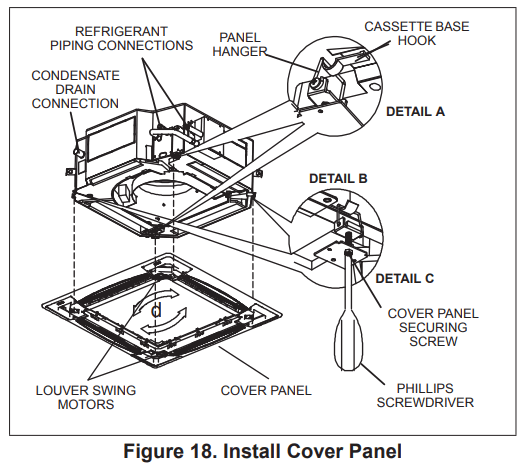 REFRIGERANT PIPING CONNECTIONS

PANEL HANGER

CASSETTE BASE HOOK

CONDENSATE DRAIN CONNECTION

DETAIL A

DETAIL B

DETAIL C

d

COVER PANEL SECURING SCREW

LOUVER SWING MOTORS

COVER PANEL

PHILLIPS SCREWDRIVER

Figure 18. Install Cover Panel