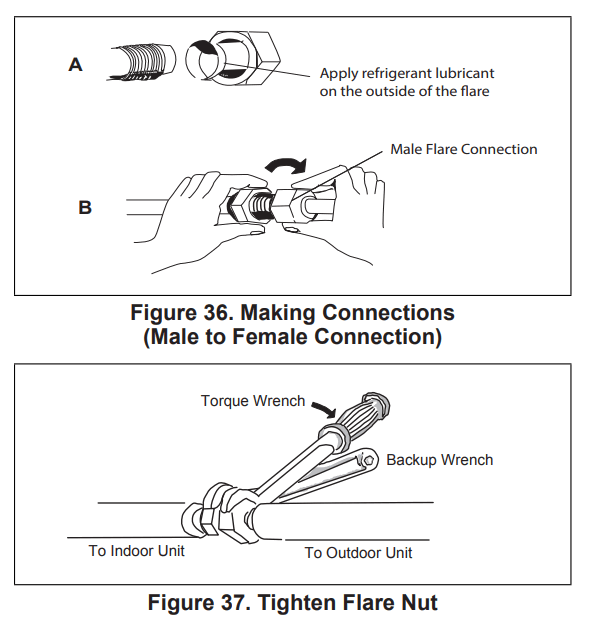 A

Apply refrigerant lubricant on the outside of the flare

Male Flare Connection

B

Figure 36. Making Connections (Male to Female Connection)

Torque Wrench

Backup Wrench

To Indoor Unit

To Outdoor Unit

Figure 37. Tighten Flare Nut