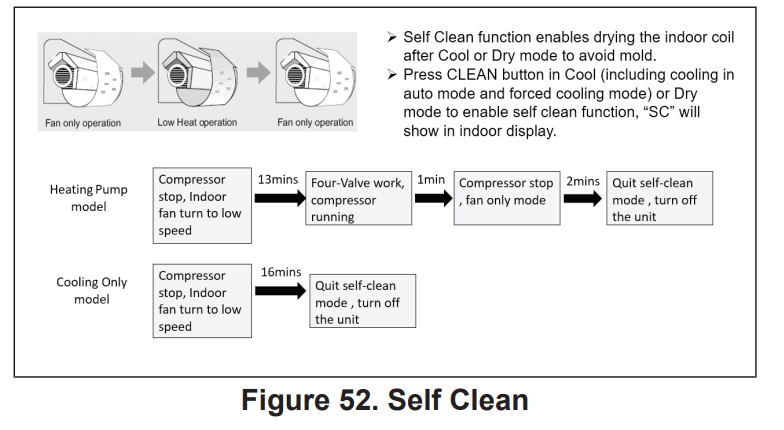 Fan only operation
Low Heat operation
Fan only operation

➢ Self Clean function enables drying the indoor coil after Cool or Dry mode to avoid mold.
➢ Press CLEAN button in Cool (including cooling in auto mode and forced cooling mode) or Dry mode to enable self clean function, “SC” will show in indoor display.

Heating Pump model

Compressor stop, Indoor fan turn to low speed

13mins

Four-Valve work, compressor running

1min

Compressor stop , fan only mode

2mins

Quit self-clean mode , turn off the unit

Cooling Only model

Compressor stop, Indoor fan turn to low speed

16mins

Quit self-clean mode , turn off the unit

Figure 52. Self Clean