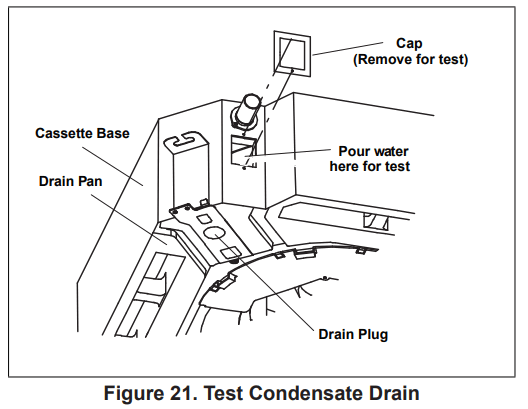 Cap
(Remove for test)

Cassette Base

Pour water
here for test

Drain Pan

Drain Plug

Figure 21. Test Condensate Drain