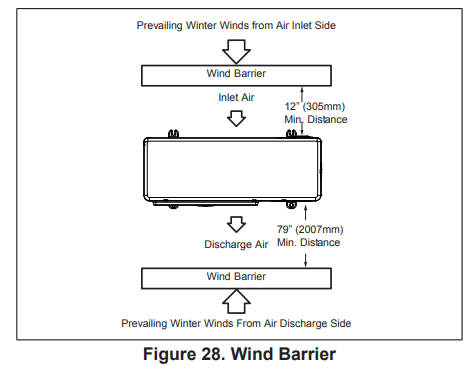 Prevailing Winter Winds from Air Inlet Side

Wind Barrier

Inlet Air

12" (305mm) Min. Distance

79" (2007mm) Min. Distance

Discharge Air

Wind Barrier

Prevailing Winter Winds From Air Discharge Side

Figure 28. Wind Barrier