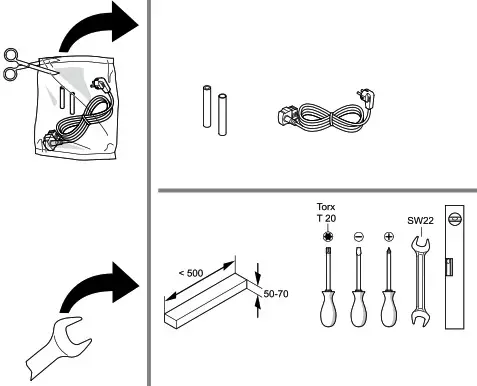 < 500
50-70
Torx
T 20
SW22