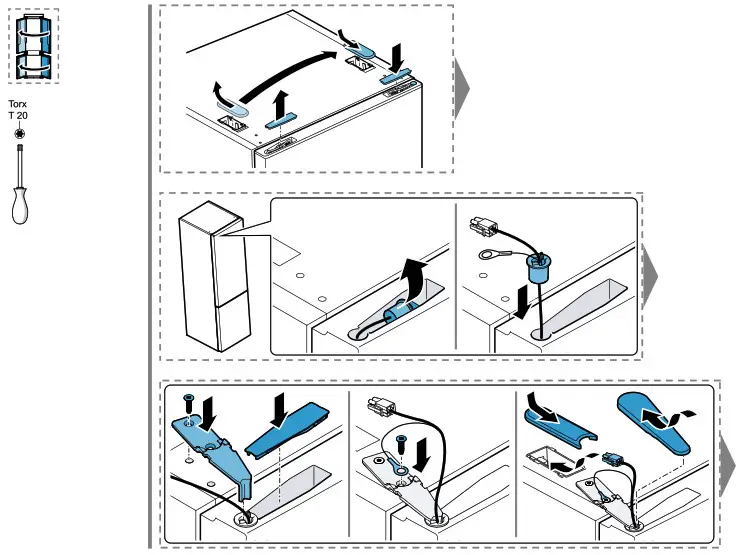 Torx
T 20