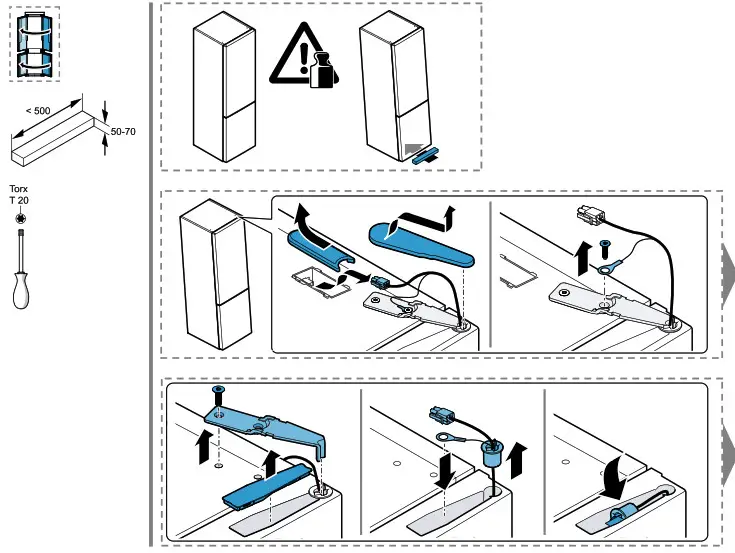 < 500

50-70

Torx
T 20