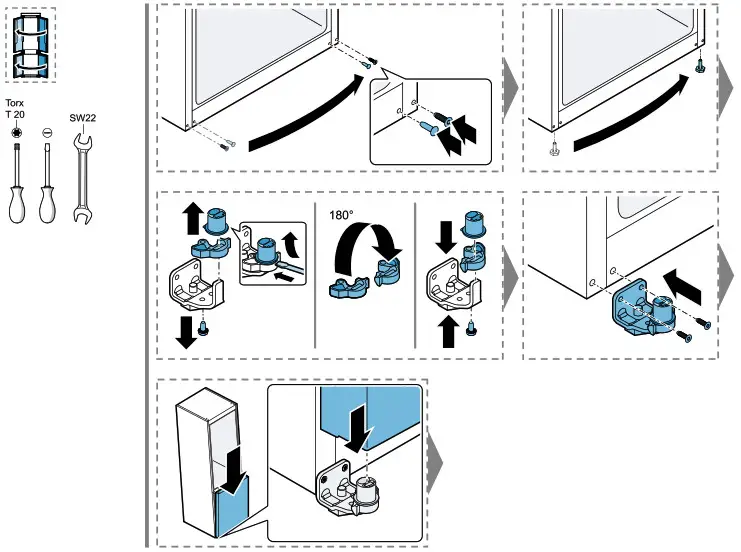 Torx
T 20

SW22

180°