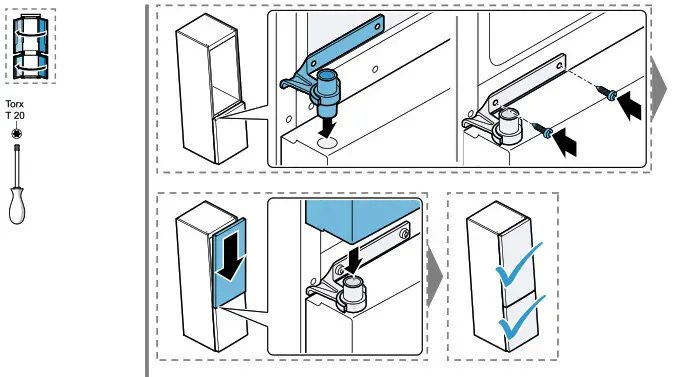 Torx
T 20