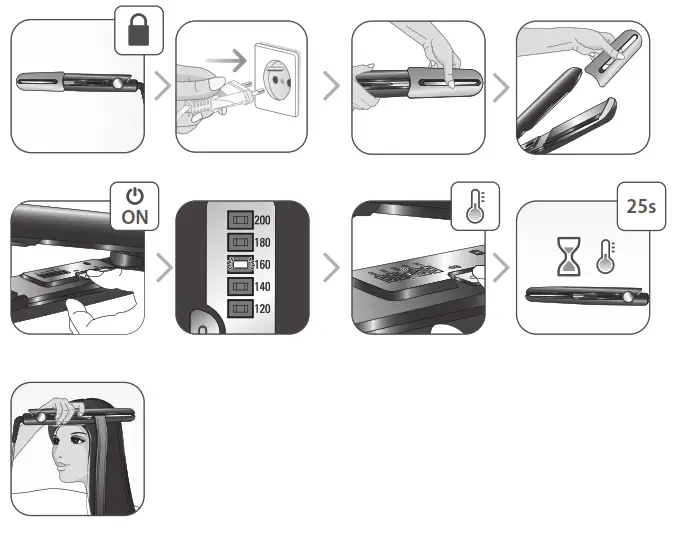 ON

200
180
160
140
120

25s